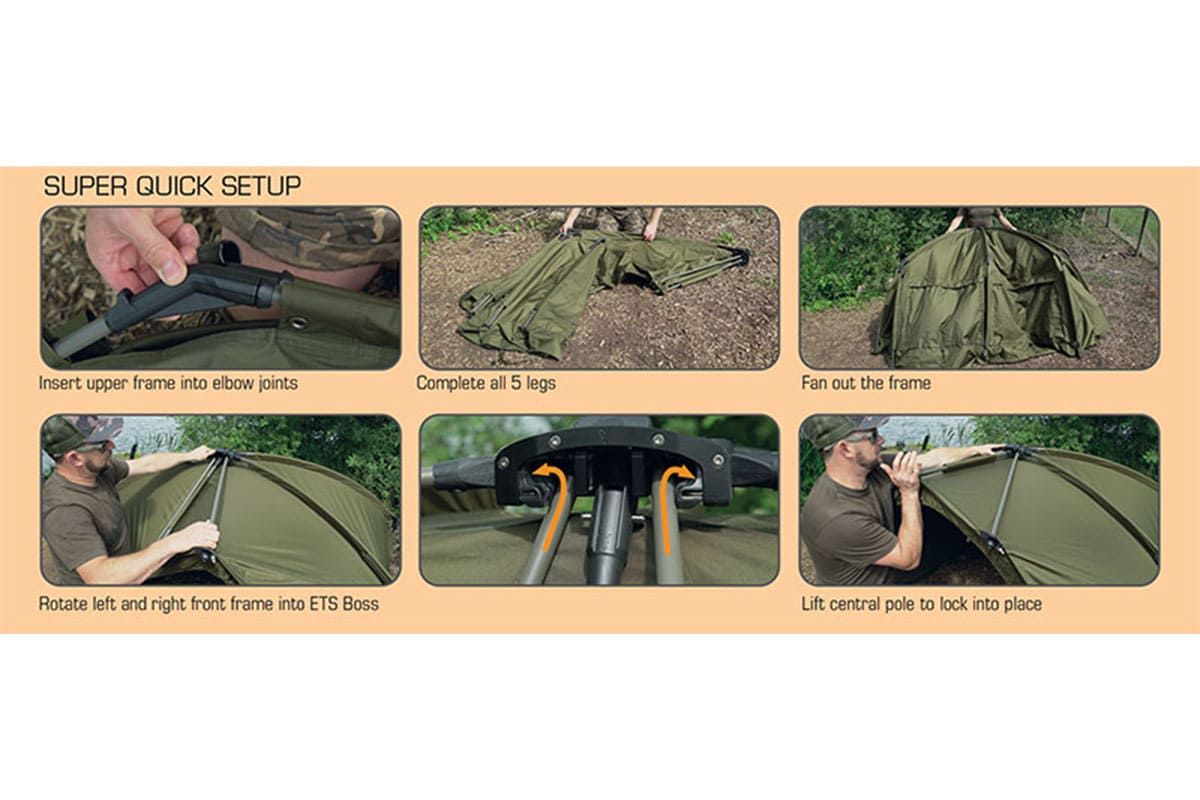 SUPER QUICK SETUP

Insert upper frame into elbow joints

Complete all 5 legs

Fan out the frame

Rotate left and right front frame into ETS Boss

Lift central pole to lock into place