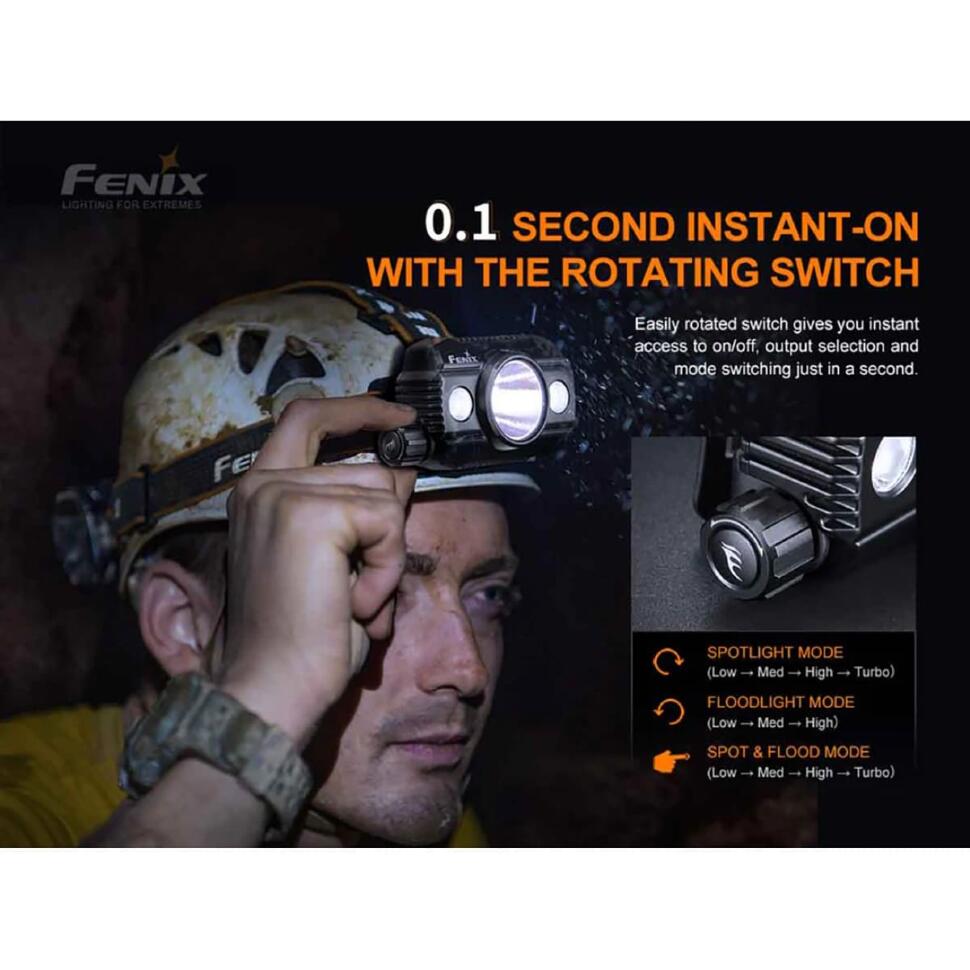 FENIX
LIGHTING FOR EXTREMES

0.1 SECOND INSTANT-ON WITH THE ROTATING SWITCH

Easily rotated switch gives you instant access to on/off, output selection and mode switching just in a second.

FENIX

FE

SPOTLIGHT MODE
(Low → Med → High → Turbo)

FLOODLIGHT MODE
(Low → Med → High)

SPOT & FLOOD MODE
(Low → Med → High → Turbo)