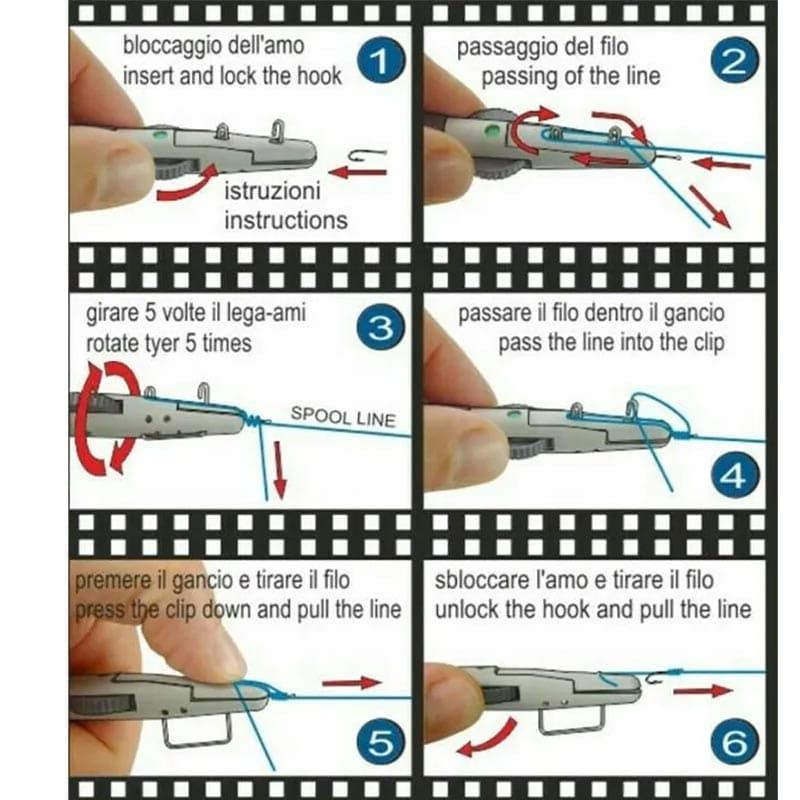 bloccaggio dell'amo
insert and lock the hook

1

istruzioni
instructions

passaggio del filo
passing of the line

2

girare 5 volte il lega-ami
rotate tyer 5 times

3

SPOOL LINE

passare il filo dentro il gancio
pass the line into the clip

4

premere il gancio e tirare il filo
press the clip down and pull the line

5

sbloccare l'amo e tirare il filo
unlock the hook and pull the line

6