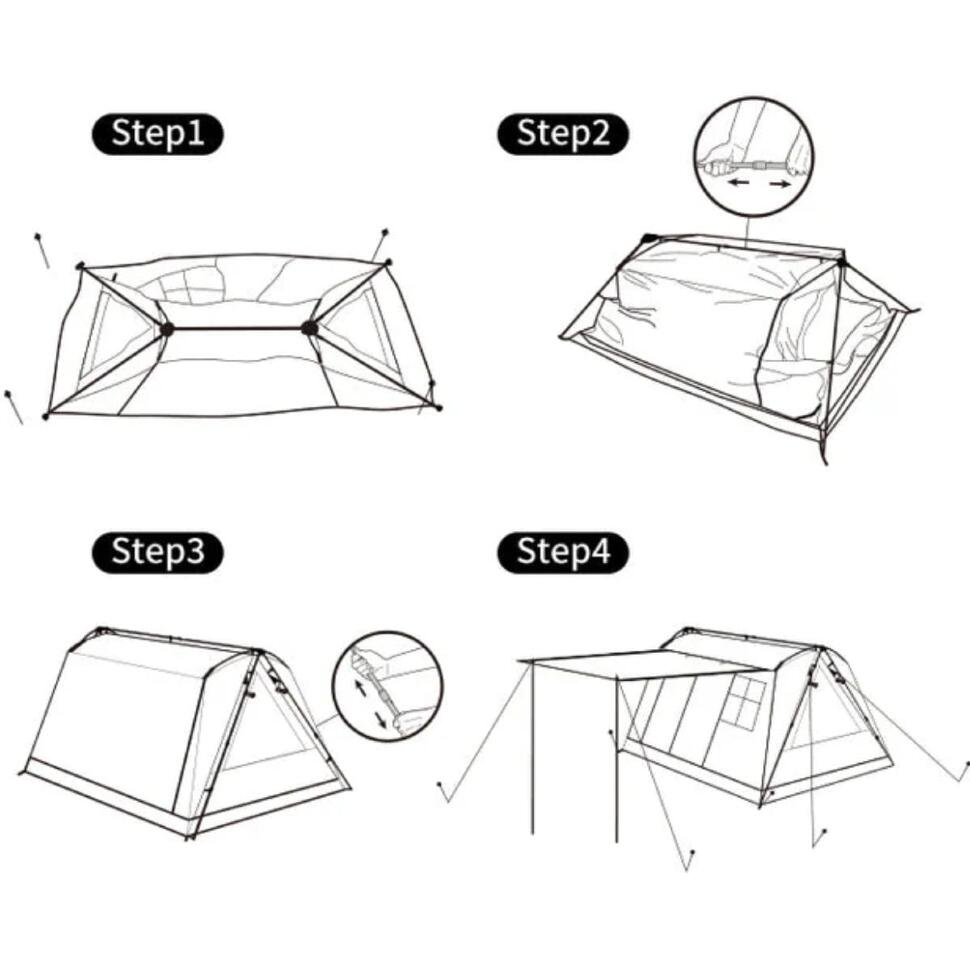 Step1

Step2

Step3

Step4